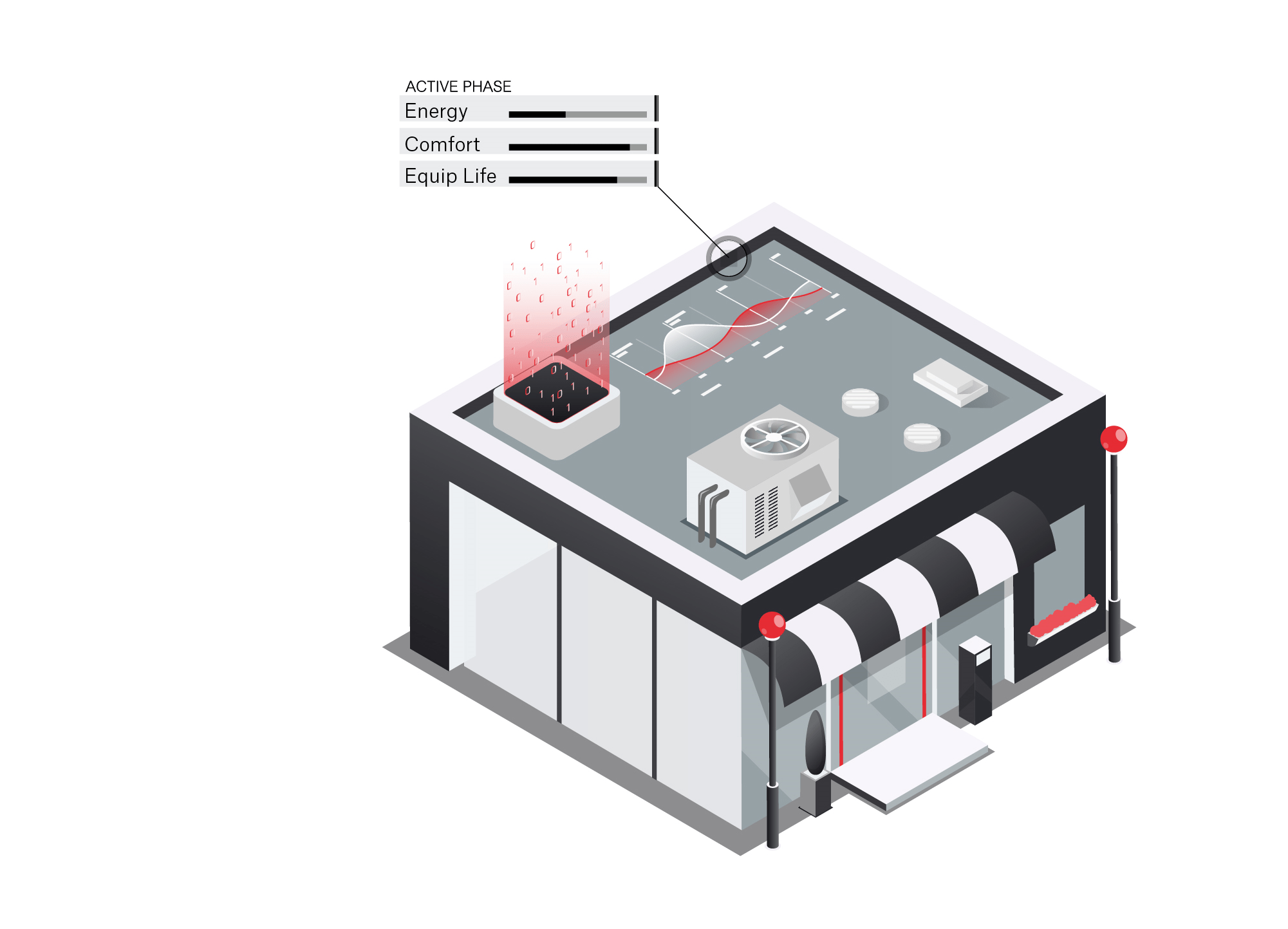 ACTIVE PHASE

Energy

Comfort

Equip Life